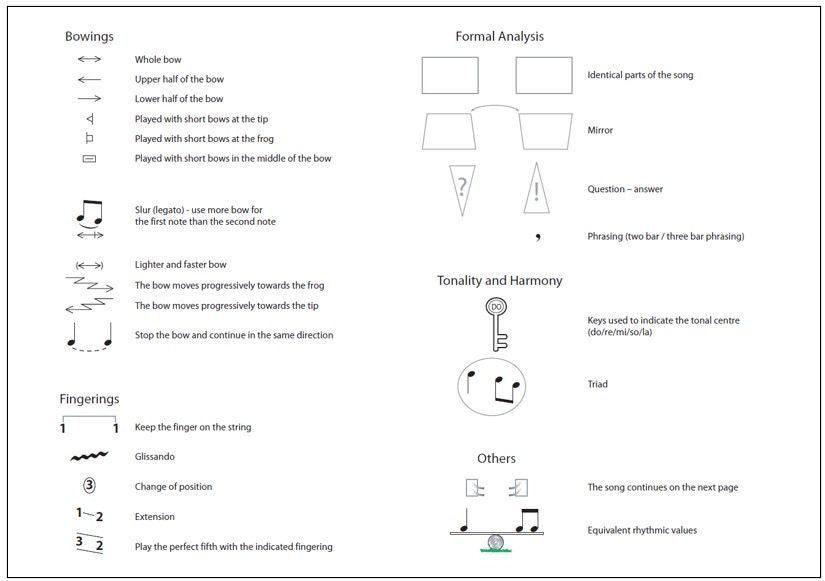 Bowings

Whole bow

Upper half of the bow

Lower half of the bow

Played with short bows at the tip

Played with short bows at the frog

Played with short bows in the middle of the bow

Slur (legato) - use more bow for the first note than the second note

Lighter and faster bow

The bow moves progressively towards the frog

The bow moves progressively towards the tip

Stop the bow and continue in the same direction

Fingerings

1 1 Keep the finger on the string

Glissando

3 Change of position

1 2 Extension

3 2 Play the perfect fifth with the indicated fingering

Formal Analysis

Identical parts of the song

Mirror

? ! Question – answer

, Phrasing (two bar / three bar phrasing)

Tonality and Harmony

DO Keys used to indicate the tonal centre (do/re/mi/so/la)

Triad

Others

The song continues on the next page

Equivalent rhythmic values