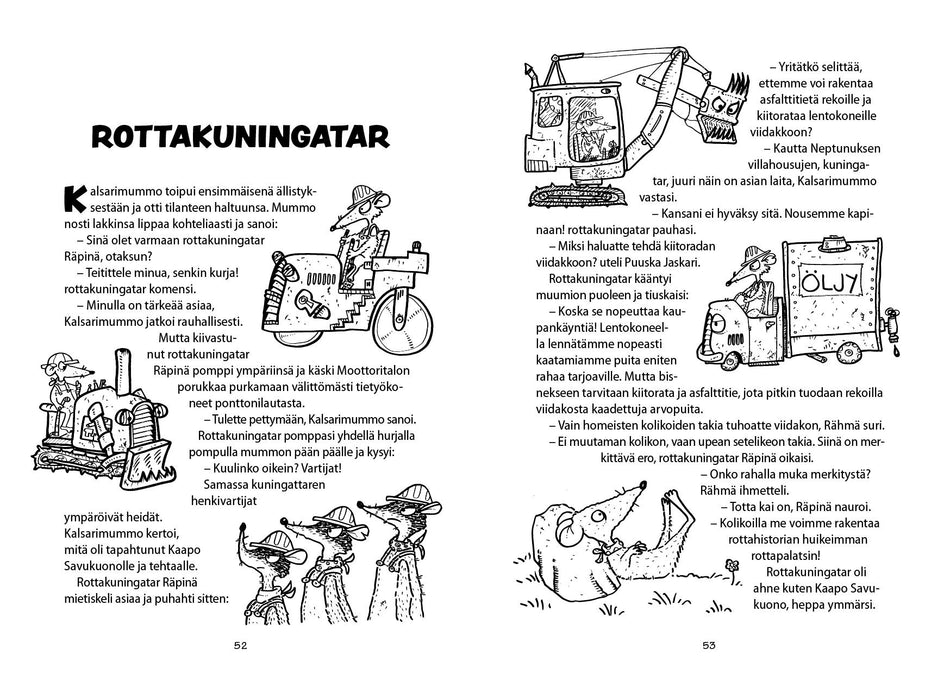 ROTTAKUNINGATAR

Kalsarimummo toipui ensimmäisenä ällistyksestään ja otti tilanteen haltuunsa. Mummo nosti lakkinsa lippaa kohteliaasti ja sanoi:
– Sinä olet varmaan rottakuningatar Räpinä, otaksun?
– Teitittele minua, senkin kurja! rottakuningatar komensi.
– Minulla on tärkeää asiaa, Kalsarimummo jatkoi rauhallisesti.
Mutta kiivastunut rottakuningatar Räpinä pomppi ympäriinsä ja käski Moottoritalon porukkaa purkamaan välittömästi tietyökoneet ponttonilautasta.
– Tulette pettymään, Kalsarimummo sanoi.
Rottakuningatar pomppasi yhdellä hurjalla pompulla mummon pään päälle ja kysyi:
– Kuulinko oikein? Vartijat!
Samassa kuningattaren henkivartijat ympäröivät heidät. Kalsarimummo kertoi, mitä oli tapahtunut Kaapo Savukuonolle ja tehtaalle.
Rottakuningatar Räpinä mietiskeli asiaa ja puhahti sitten:

52

– Yritätkö selittää, ettemme voi rakentaa asfalttitietä rekoille ja kiitorataa lentokoneille viidakkoon?
– Kautta Neptunuksen villahousujen, kuningatar, juuri näin on asian laita, Kalsarimummo vastasi.
– Kansani ei hyväksy sitä. Nousemme kapinaan! rottakuningatar pauhasi.
– Miksi haluatte tehdä kiitoradan viidakkoon? uteli Puuska Jaskari.
Rottakuningatar kääntyi muumion puoleen ja tiuskaisi:
– Koska se nopeuttaa kaupankäyntiä! Lentokoneella lennätämme nopeasti kaatamiamme puita eniten rahaa tarjoaville. Mutta bisnekseen tarvitaan kiitorata ja asfalttitie, jota pitkin tuodaan rekoilla viidakosta kaadettuja arvopuita.
– Vain homeisten kolikoiden takia tuhoatte viidakon, Rähmä suri.
– Ei muutaman kolikon, vaan upean setelikeon takia. Siinä on merkittävä ero, rottakuningatar Räpinä oikaisi.
– Onko rahalla muka merkitystä? Rähmä ihmetteli.
– Totta kai on, Räpinä nauroi.
– Kolikoilla me voimme rakentaa rottahistorian huikeimman rottapalatsin!
Rottakuningatar oli ahne kuten Kaapo Savukuono, heppa ymmärsi.

ÖLJY

53