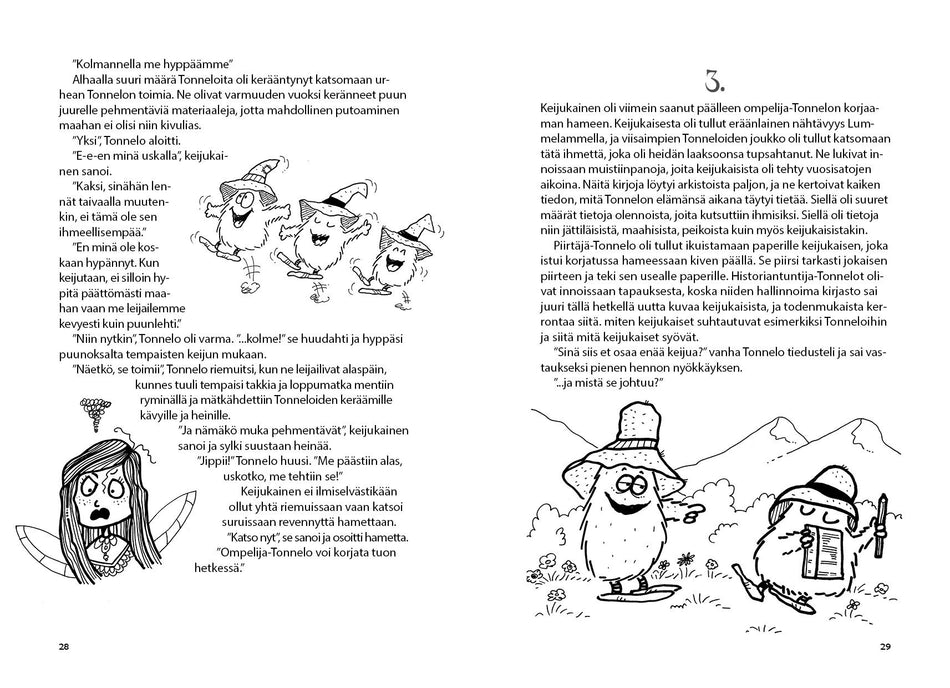 "Kolmannella me hyppäämme"

Alhaalla suuri määrä Tonneloita oli kerääntynyt katsomaan urhean Tonnelon toimia. Ne olivat varmuuden vuoksi keränneet puun juurelle pehmentäviä materiaaleja, jotta mahdollinen putoaminen maahan ei olisi niin kivulias.

"Yksi", Tonnelo aloitti.

"E-e-en minä uskalla", keijukainen sanoi.

"Kaksi, sinähän lennät taivaalla muutenkin, ei tämä ole sen ihmeellisempää."

"En minä ole koskaan hypännyt. Kun keijutaan, ei silloin hypitä päättömästi maahan vaan me leijailemme kevyesti kuin puunlehti."

"Niin nytkin", Tonnelo oli varma. "...kolme!" se huudahti ja hyppäsi puunoksalta tempaisten keijun mukaan.

"Näetkö, se toimii", Tonnelo riemuitsi, kun ne leijailivat alaspäin, kunnes tuuli tempaisi takkia ja loppumatka mentiin ryminällä ja mätkähdettiin Tonneloiden keräämille kävyille ja heinille.

"Ja nämäkö muka pehmentävät", keijukainen sanoi ja sylki suustaan heinää.

"Jippii!" Tonnelo huusi. "Me päästiin alas, uskotko, me tehtiin se!"

Keijukainen ei ilmiselvästikään ollut yhtä riemuissaan vaan katsoi suruissaan revennyttä hamettaan.

"Katso nyt", se sanoi ja osoitti hametta. "Ompelija-Tonnelo voi korjata tuon hetkessä."

28

3.

Keijukainen oli viimein saanut päälleen ompelija-Tonnelon korjaaman hameen. Keijukaisesta oli tullut eräänlainen nähtävyys Lummelammella, ja viisaimpien Tonneloiden joukko oli tullut katsomaan tätä ihmettä, joka oli heidän laaksoonsa tupsahtanut. Ne lukivat innoissaan muistiinpanoja, joita keijukaisista oli tehty vuosisatojen aikoina. Näitä kirjoja löytyi arkistoista paljon, ja ne kertoivat kaiken tiedon, mitä Tonnelon elämänsä aikana täytyi tietää. Siellä oli suuret määrät tietoja olennoista, joita kutsuttiin ihmisiksi. Siellä oli tietoja niin jättiläisistä, maahisista, peikoista kuin myös keijukaisistakin.

Piirtäjä-Tonnelo oli tullut ikuistamaan paperille keijukaisen, joka istui korjatussa hameessaan kiven päällä. Se piirsi tarkasti jokaisen piirteen ja teki sen usealle paperille. Historiantuntija-Tonnelot olivat innoissaan tapauksesta, koska niiden hallinnoima kirjasto sai juuri tällä hetkellä uutta kuvaa keijukaisista, ja todenmukaista kerrontaa siitä. miten keijukaiset suhtautuvat esimerkiksi Tonneloihin ja siitä mitä keijukaiset syövät.

"Sinä siis et osaa enää keijua?" vanha Tonnelo tiedusteli ja sai vastaukseksi pienen hennon nyökkäyksen.

"...ja mistä se johtuu?"

29