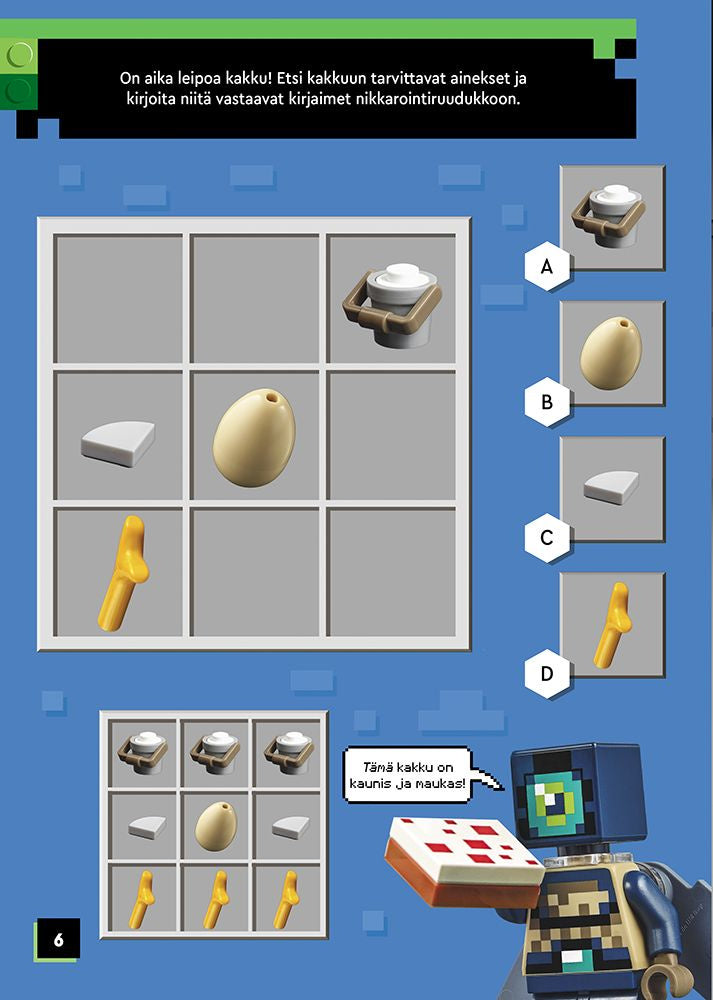 On aika leipoa kakku! Etsi kakkuun tarvittavat ainekset ja kirjoita niitä vastaavat kirjaimet nikkarointiruudukkoon.

A

B

C

D

Tämä kakku on kaunis ja maukas!

6