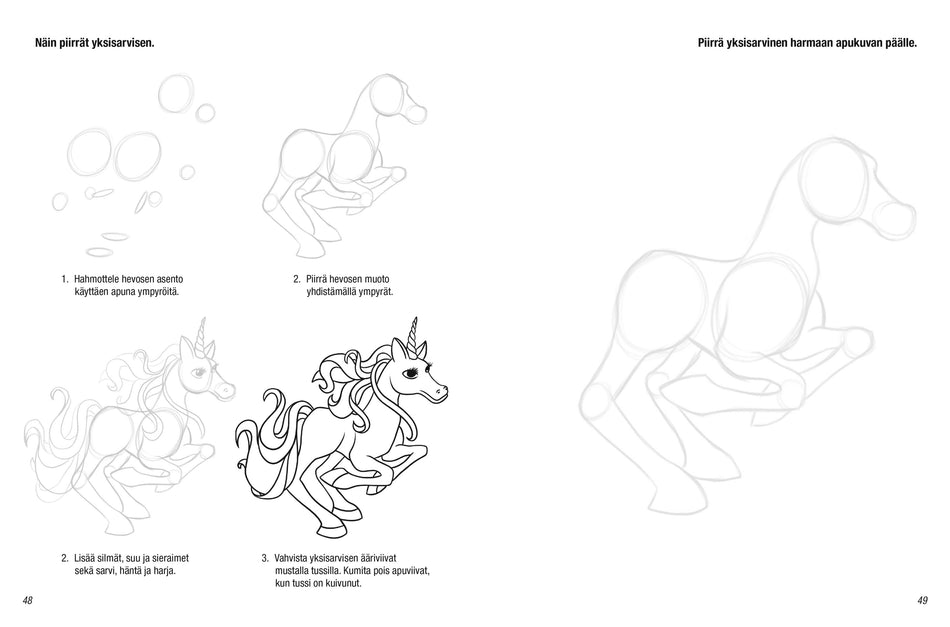 Näin piirrät yksisarvisen.

1. Hahmottele hevosen asento käyttäen apuna ympyröitä.

2. Piirrä hevosen muoto yhdistämällä ympyrät.

2. Lisää silmät, suu ja sieraimet sekä sarvi, häntä ja harja.

3. Vahvista yksisarvisen ääriviivat mustalla tussilla. Kumita pois apuviivat, kun tussi on kuivunut.

48

Piirrä yksisarvinen harmaan apukuvan päälle.

49