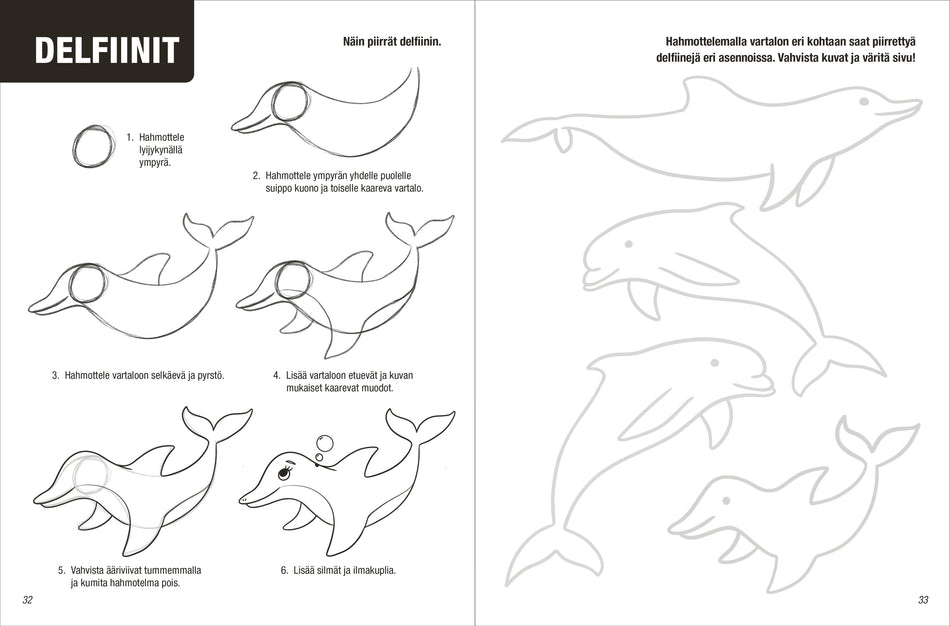 DELFIINIT

Näin piirrät delfiinin.

1. Hahmottele lyijykynällä ympyrä.

2. Hahmottele ympyrän yhdelle puolelle suippo kuono ja toiselle kaareva vartalo.

3. Hahmottele vartaloon selkäevä ja pyrstö.

4. Lisää vartaloon etuevät ja kuvan mukaiset kaarevat muodot.

5. Vahvista ääriviivat tummemmalla ja kumita hahmotelma pois.

6. Lisää silmät ja ilmakuplia.

32

Hahmottelemalla vartalon eri kohtaan saat piirrettyä delfiinejä eri asennoissa. Vahvista kuvat ja väritä sivu!

33