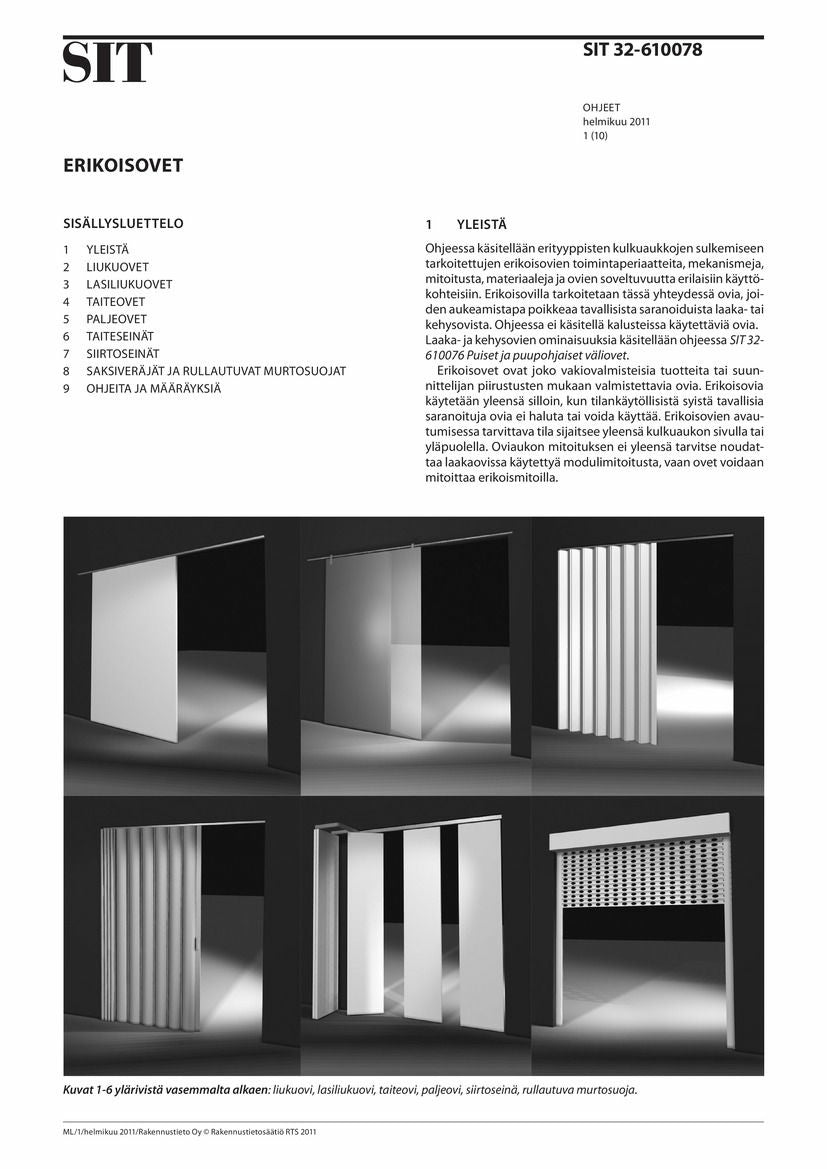 SIT

SIT 32-610078

OHJEET
helmikuu 2011
1 (10)

ERIKOISOVET

SISÄLLYSLUETTELO

1 YLEISTÄ
2 LIUKUOVET
3 LASILIUKUOVET
4 TAITEOVET
5 PALJEOVET
6 TAITESEINÄT
7 SIIRTOSEINÄT
8 SAKSIVERÄJÄT JA RULLAUTUVAT MURTOSUOJAT
9 OHJEITA JA MÄÄRÄYKSIÄ

1 YLEISTÄ

Ohjeessa käsitellään erityyppisten kulkuaukkojen sulkemiseen tarkoitettujen erikoisovien toimintaperiaatteita, mekanismeja, mitoitusta, materiaaleja ja ovien soveltuvuutta erilaisiin käyttökohteisiin. Erikoisovilla tarkoitetaan tässä yhteydessä ovia, joiden aukeamistapa poikkeaa tavallisista saranoiduista laaka- tai kehysovista. Ohjeessa ei käsitellä kalusteissa käytettäviä ovia. Laaka- ja kehysovien ominaisuuksia käsitellään ohjeessa SIT 32-610076 Puiset ja puupohjaiset väliovet.

Erikoisovet ovat joko vakiovalmisteisia tuotteita tai suunnittelijan piirustusten mukaan valmistettavia ovia. Erikoisovia käytetään yleensä silloin, kun tilankäytöllisistä syistä tavallisia saranoituja ovia ei haluta tai voida käyttää. Erikoisovien avautumisessa tarvittava tila sijaitsee yleensä kulkuaukon sivulla tai yläpuolella. Oviaukon mitoituksen ei yleensä tarvitse noudattaa laakaovissa käytettyä modulimitoitusta, vaan ovet voidaan mitoittaa erikoismitoilla.

Kuvat 1-6 ylärivistä vasemmalta alkaen: liukuovi, lasiliukuovi, taiteovi, paljeovi, siirtoseinä, rullautuva murtosuoja.

ML/1/helmikuu 2011/Rakennustieto Oy © Rakennustietosäätiö RTS 2011