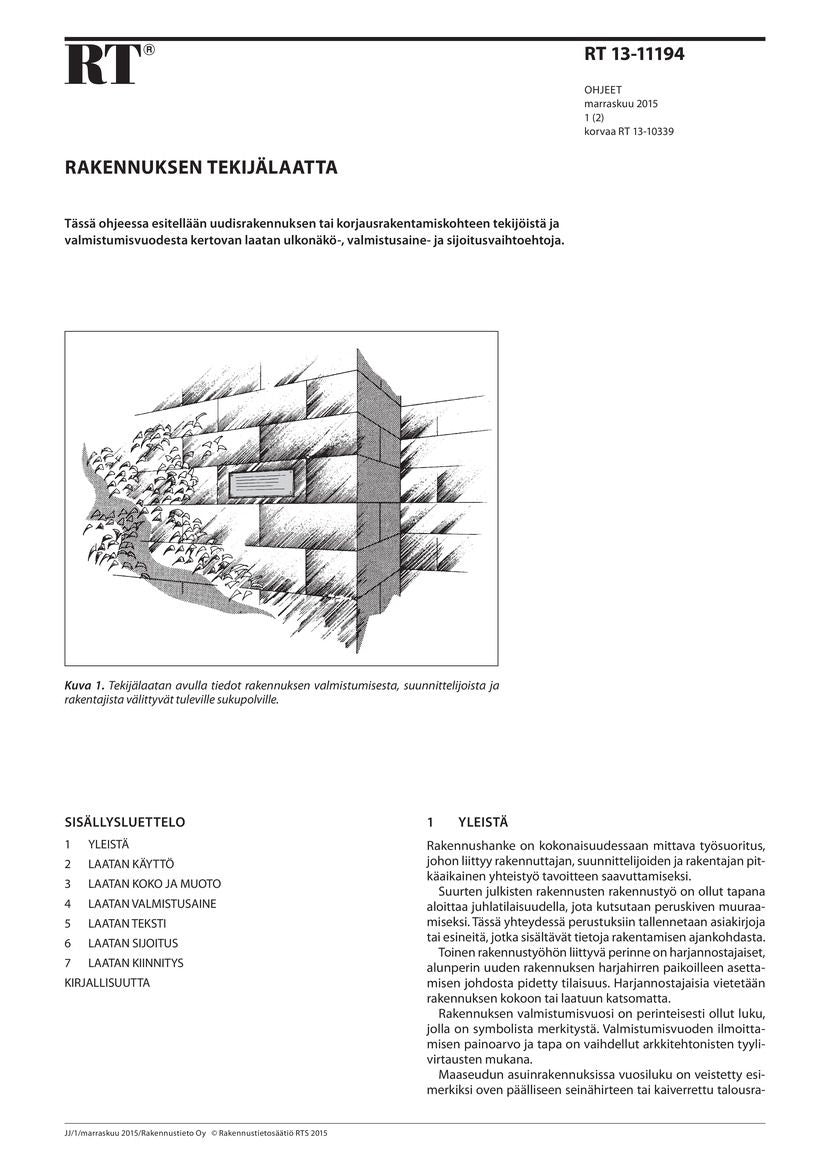 RT®

RT 13-11194

OHJEET
marraskuu 2015
1 (2)
korvaa RT 13-10339

RAKENNUKSEN TEKIJÄLAATTA

Tässä ohjeessa esitellään uudisrakennuksen tai korjausrakentamiskohteen tekijöistä ja valmistumisvuodesta kertovan laatan ulkonäkö-, valmistusaine- ja sijoitusvaihtoehtoja.

Kuva 1. Tekijälaatan avulla tiedot rakennuksen valmistumisesta, suunnittelijoista ja rakentajista välittyvät tuleville sukupolville.

SISÄLLYSLUETTELO

1 YLEISTÄ
2 LAATAN KÄYTTÖ
3 LAATAN KOKO JA MUOTO
4 LAATAN VALMISTUSAINE
5 LAATAN TEKSTI
6 LAATAN SIJOITUS
7 LAATAN KIINNITYS
KIRJALLISUUTTA

1 YLEISTÄ

Rakennushanke on kokonaisuudessaan mittava työsuoritus, johon liittyy rakennuttajan, suunnittelijoiden ja rakentajan pitkäaikainen yhteistyö tavoitteen saavuttamiseksi.

Suurten julkisten rakennusten rakennustyö on ollut tapana aloittaa juhlatilaisuudella, jota kutsutaan peruskiven muuraamiseksi. Tässä yhteydessä perustuksiin tallennetaan asiakirjoja tai esineitä, jotka sisältävät tietoja rakentamisen ajankohdasta.

Toinen rakennustyöhön liittyvä perinne on harjannostajaiset, alunperin uuden rakennuksen harjahirren paikoilleen asettamisen johdosta pidetty tilaisuus. Harjannostajaisia vietetään rakennuksen kokoon tai laatuun katsomatta.

Rakennuksen valmistumisvuosi on perinteisesti ollut luku, jolla on symbolista merkitystä. Valmistumisvuoden ilmoittamisen painoarvo ja tapa on vaihdellut arkkitehtonisten tyylivirtausten mukana.

Maaseudun asuinrakennuksissa vuosiluku on veistetty esimerkiksi oven päälliseen seinähirteen tai kaiverrettu talousra-

JJ/1/marraskuu 2015/Rakennustieto Oy © Rakennustietosäätiö RTS 2015