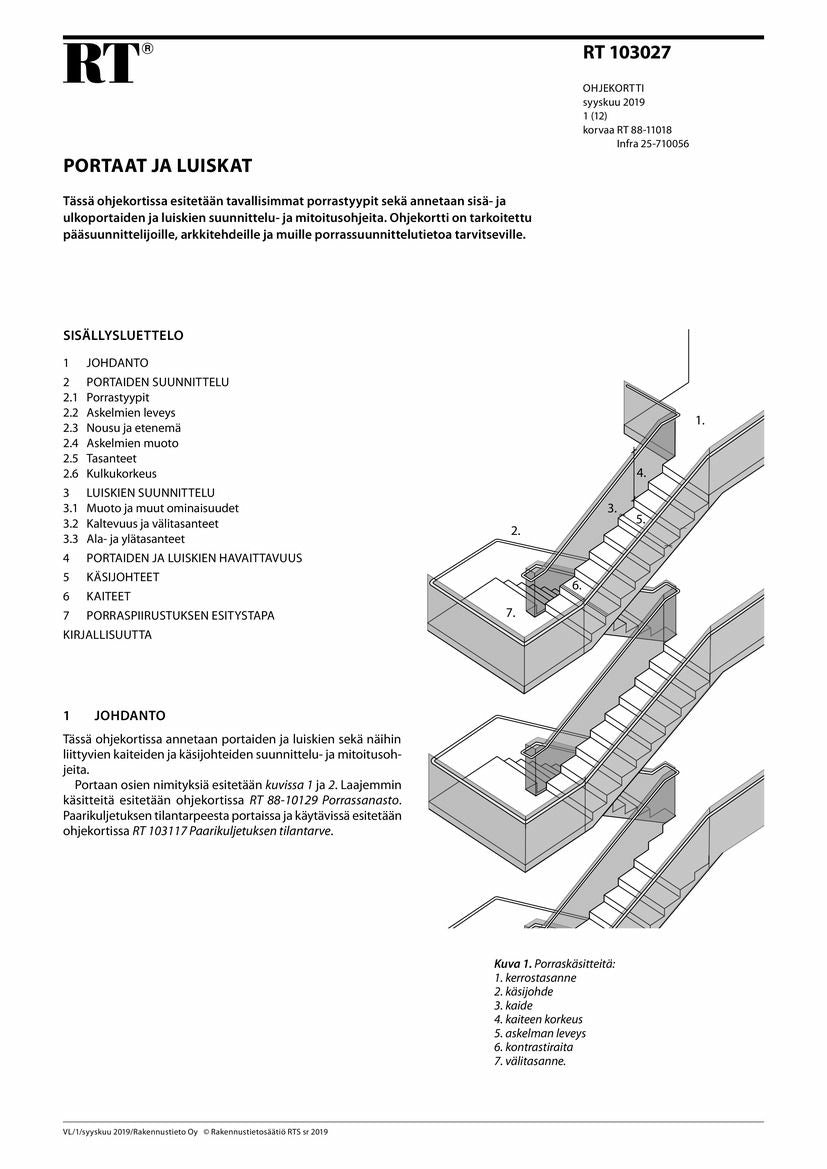 RT®

RT 103027

OHJEKORTTI
syyskuu 2019
1 (12)
korvaa RT 88-11018
Infra 25-710056

PORTAAT JA LUISKAT

Tässä ohjekortissa esitetään tavallisimmat porrastyypit sekä annetaan sisä- ja ulkoportaiden ja luiskien suunnittelu- ja mitoitusohjeita. Ohjekortti on tarkoitettu pääsuunnittelijoille, arkkitehdeille ja muille porrassuunnittelutietoa tarvitseville.

SISÄLLYSLUETTELO

1 JOHDANTO
2 PORTAIDEN SUUNNITTELU
2.1 Porrastyypit
2.2 Askelmien leveys
2.3 Nousu ja etenemä
2.4 Askelmien muoto
2.5 Tasanteet
2.6 Kulkukorkeus
3 LUISKIEN SUUNNITTELU
3.1 Muoto ja muut ominaisuudet
3.2 Kaltevuus ja välitasanteet
3.3 Ala- ja ylätasanteet
4 PORTAIDEN JA LUISKIEN HAVAITTAVUUS
5 KÄSIJOHTEET
6 KAITEET
7 PORRASPIIRUSTUKSEN ESITYSTAPA
KIRJALLISUUTTA

1 JOHDANTO

Tässä ohjekortissa annetaan portaiden ja luiskien sekä näihin liittyvien kaiteiden ja käsijohteiden suunnittelu- ja mitoitusohjeita.

Portaan osien nimityksiä esitetään kuvissa 1 ja 2. Laajemmin käsitteitä esitetään ohjekortissa RT 88-10129 Porrassanasto. Paarikuljetuksen tilantarpeesta portaissa ja käytävissä esitetään ohjekortissa RT 103117 Paarikuljetuksen tilantarve.

1.
4.
3.
5.
2.
6.
7.

Kuva 1. Porraskäsitteitä:
1. kerrostasanne
2. käsijohde
3. kaide
4. kaiteen korkeus
5. askelman leveys
6. kontrastiraita
7. välitasanne.

VL/1/syyskuu 2019/Rakennustieto Oy © Rakennustietosäätiö RTS sr 2019